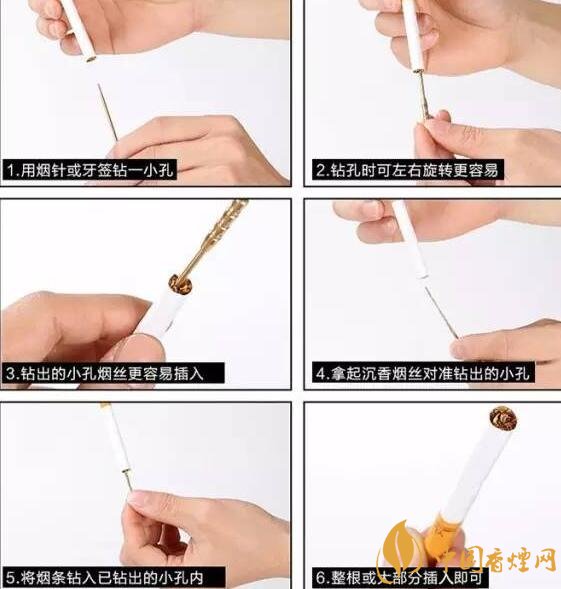 1.用烟针或牙签钻一小孔

2.钻孔时可左右旋转更容易

3.钻出的小孔烟丝更容易插入

4.拿起沉香烟丝对准钻出的小孔

5.将烟条钻入已钻出的小孔内

6.整根或大部分插入即可

中国香烟网